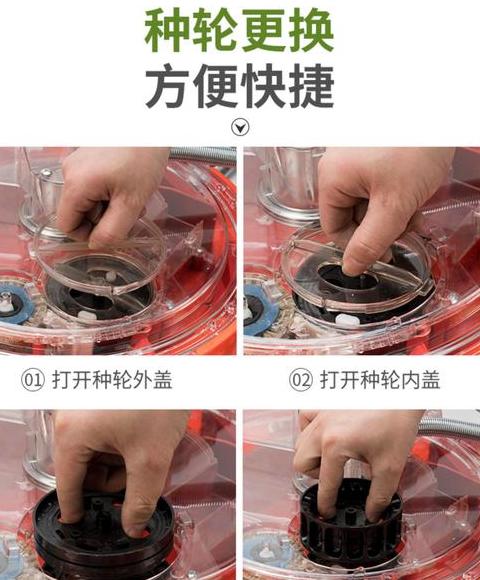 种轮更换
方便快捷

01 打开种轮外盖

02 打开种轮内盖